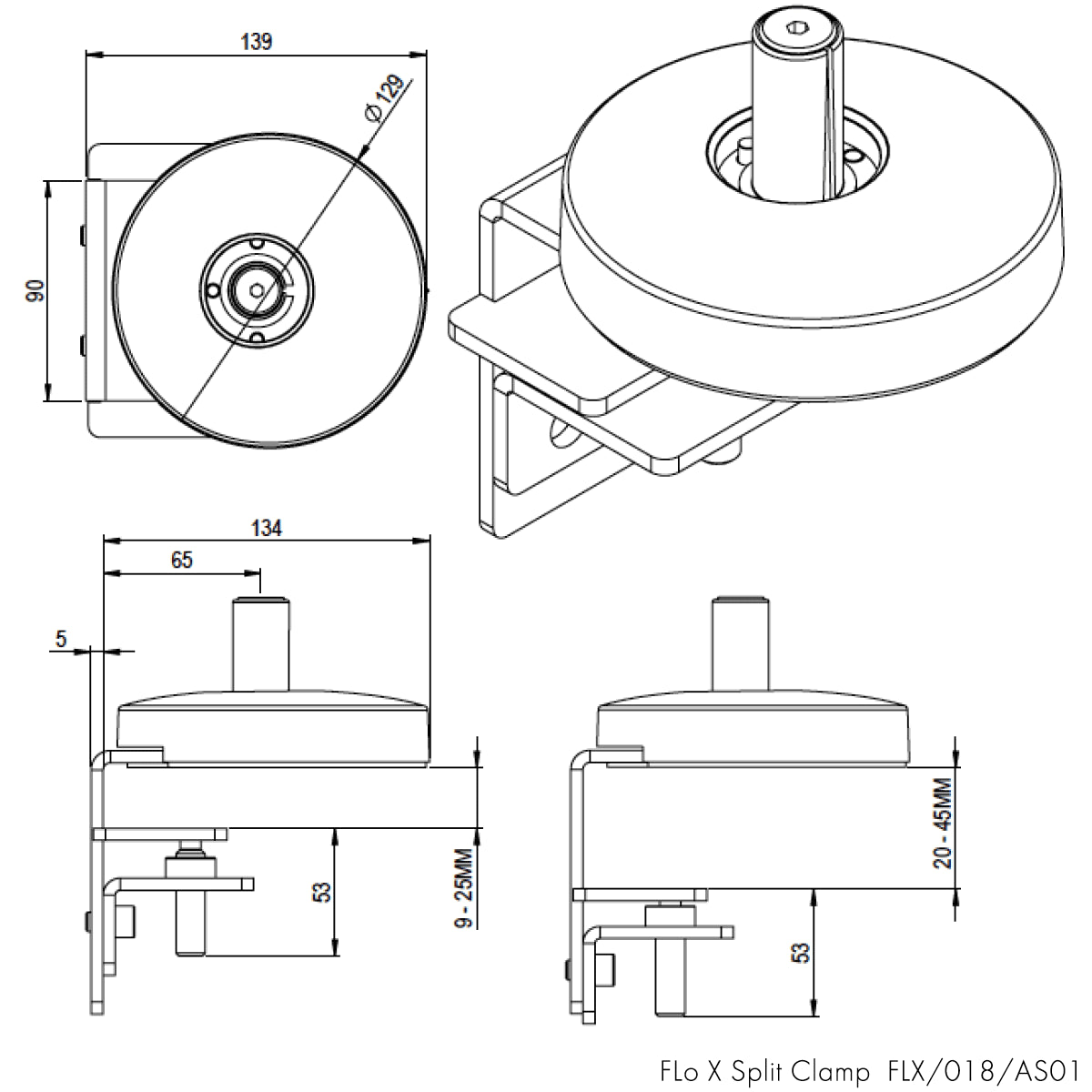 139

Ø129

90

134

65

5

53

9 - 25MM

20 - 45MM

53

FLo X Split Clamp FLX/018/AS01