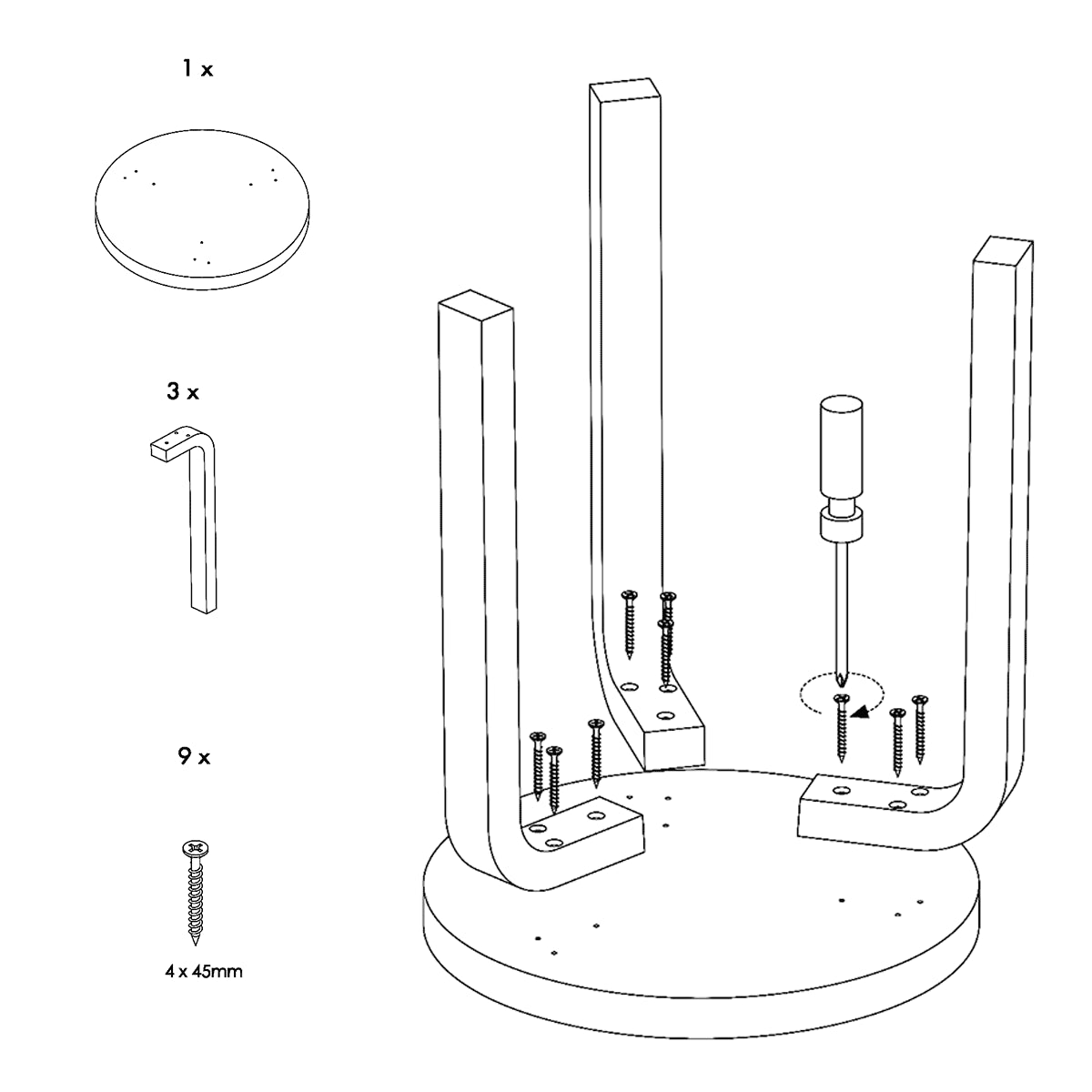 1 x

3 x

9 x

4 x 45mm