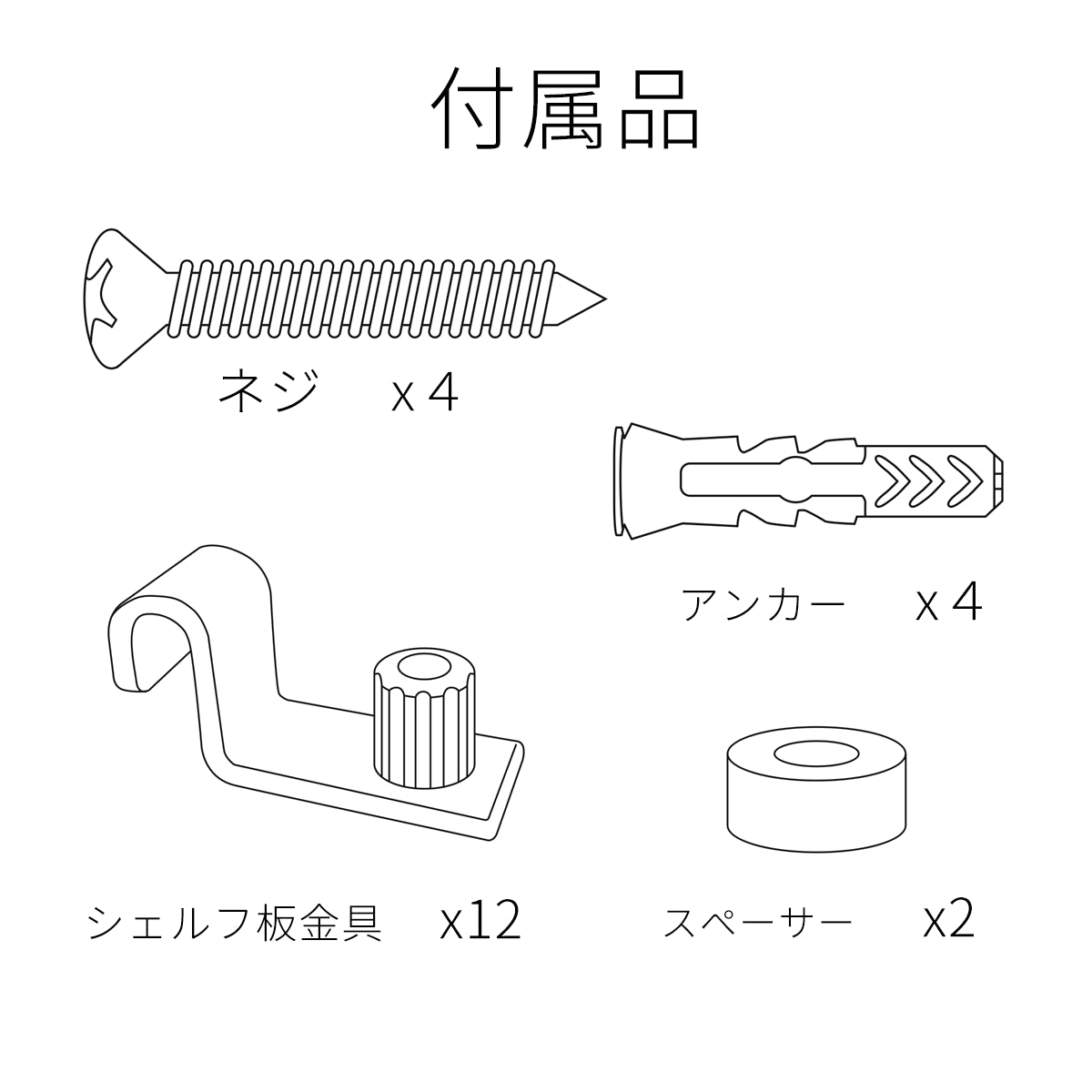 付属品

ネジ　x 4

アンカー　x 4

シェルフ板金具　x12

スペーサー　x2