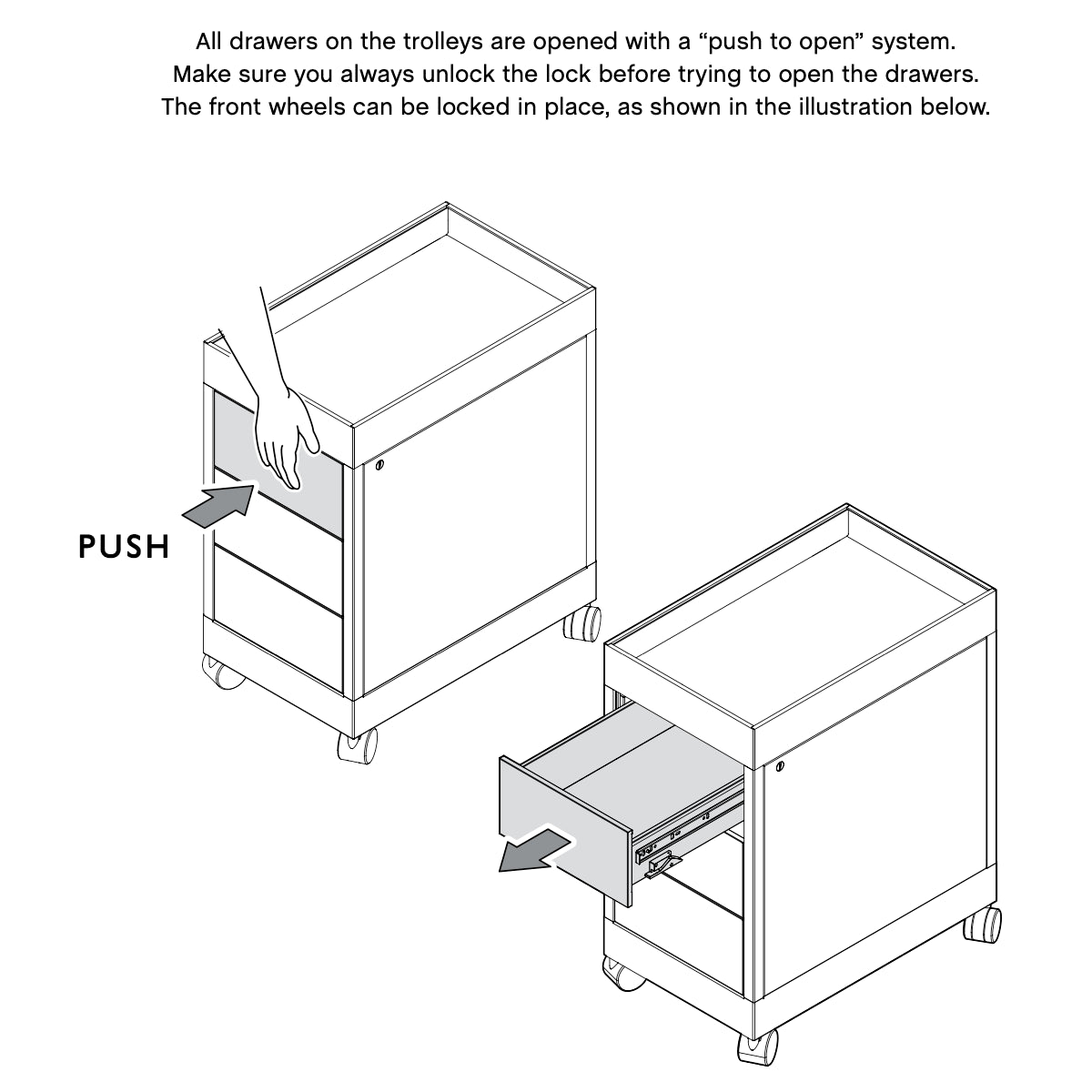 All drawers on the trolleys are opened with a “push to open” system. Make sure you always unlock the lock before trying to open the drawers. The front wheels can be locked in place, as shown in the illustration below.

PUSH